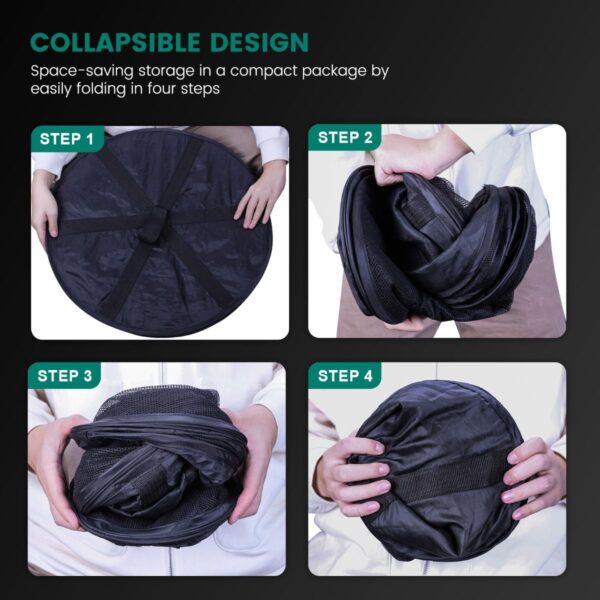 COLLAPSIBLE DESIGN

Space-saving storage in a compact package by easily folding in four steps

STEP 1

STEP 2

STEP 3

STEP 4